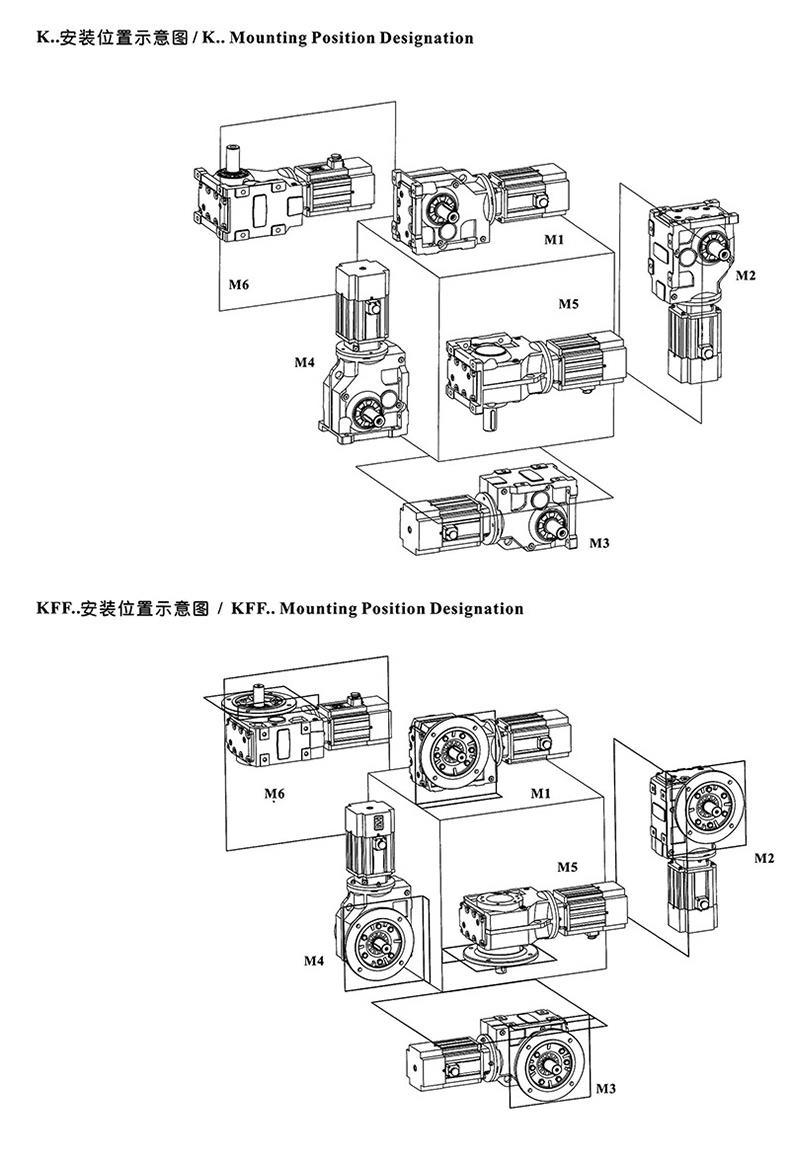 K..安装位置示意图 / K.. Mounting Position Designation

M6

M1

M2

M5

M4

M3

KFF..安装位置示意图 / KFF.. Mounting Position Designation

M6

M1

M2

M5

M4

M3