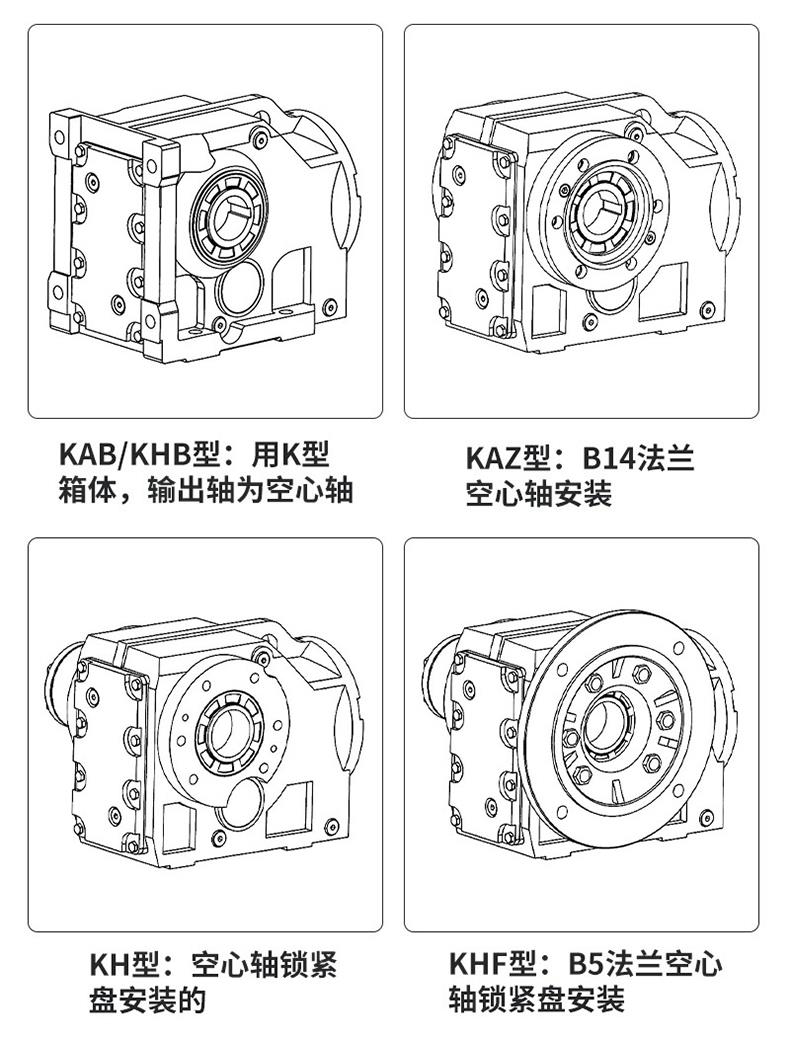 KAB/KHB型：用K型箱体，输出轴为空心轴

KAZ型：B14法兰空心轴安装

KH型：空心轴锁紧盘安装的

KHF型：B5法兰空心轴锁紧盘安装