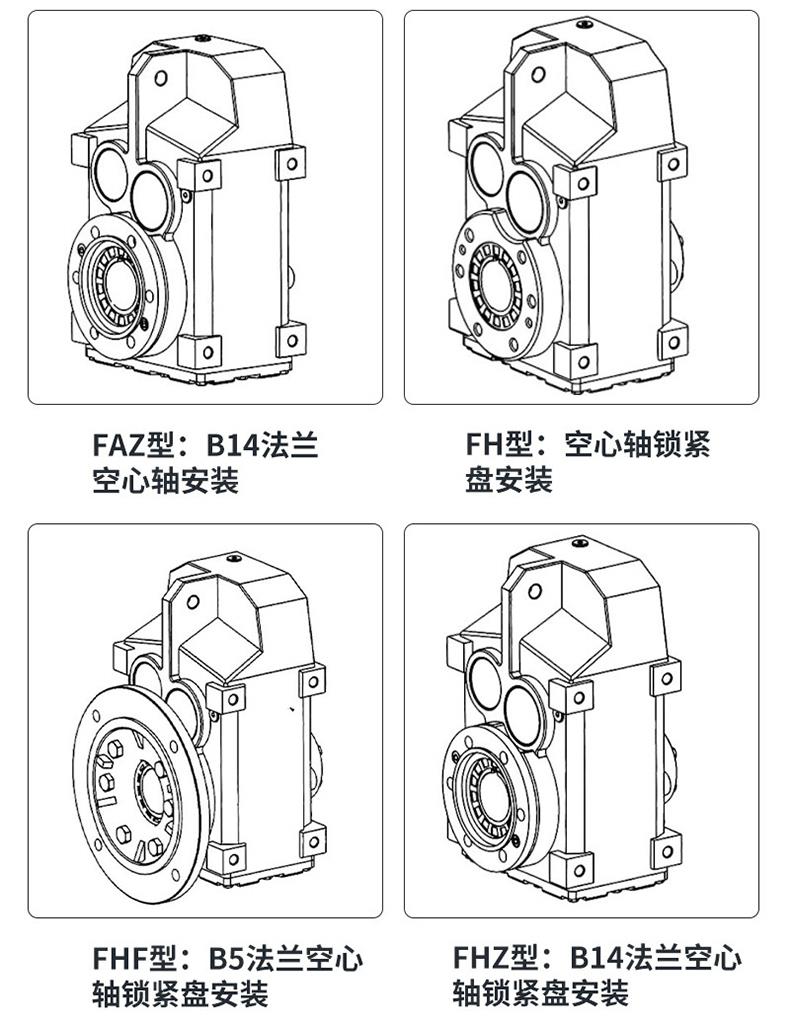 FAZ型：B14法兰空心轴安装

FH型：空心轴锁紧盘安装

FHF型：B5法兰空心轴锁紧盘安装

FHZ型：B14法兰空心轴锁紧盘安装