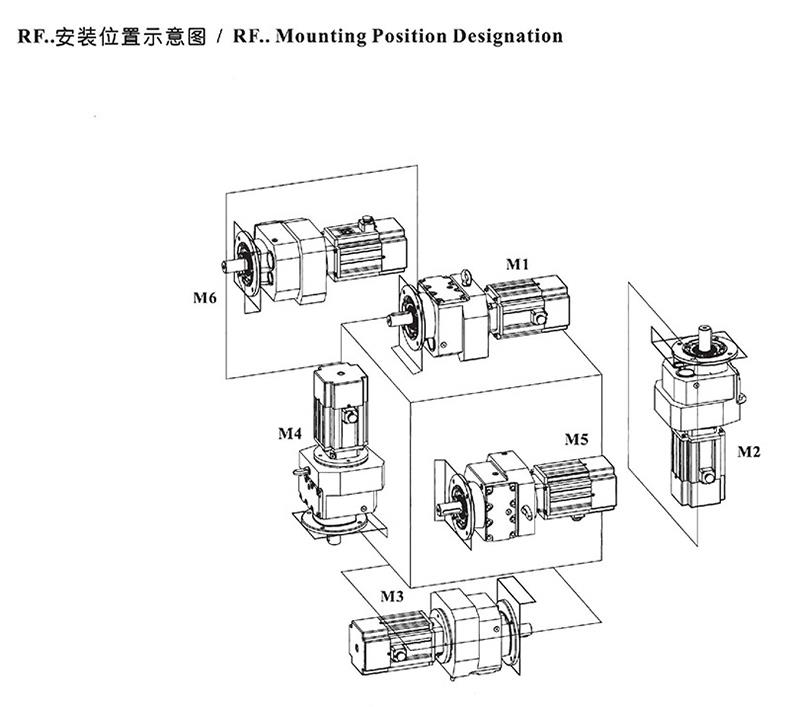 RF..安装位置示意图 / RF.. Mounting Position Designation

M6

M1

M4

M5

M2

M3