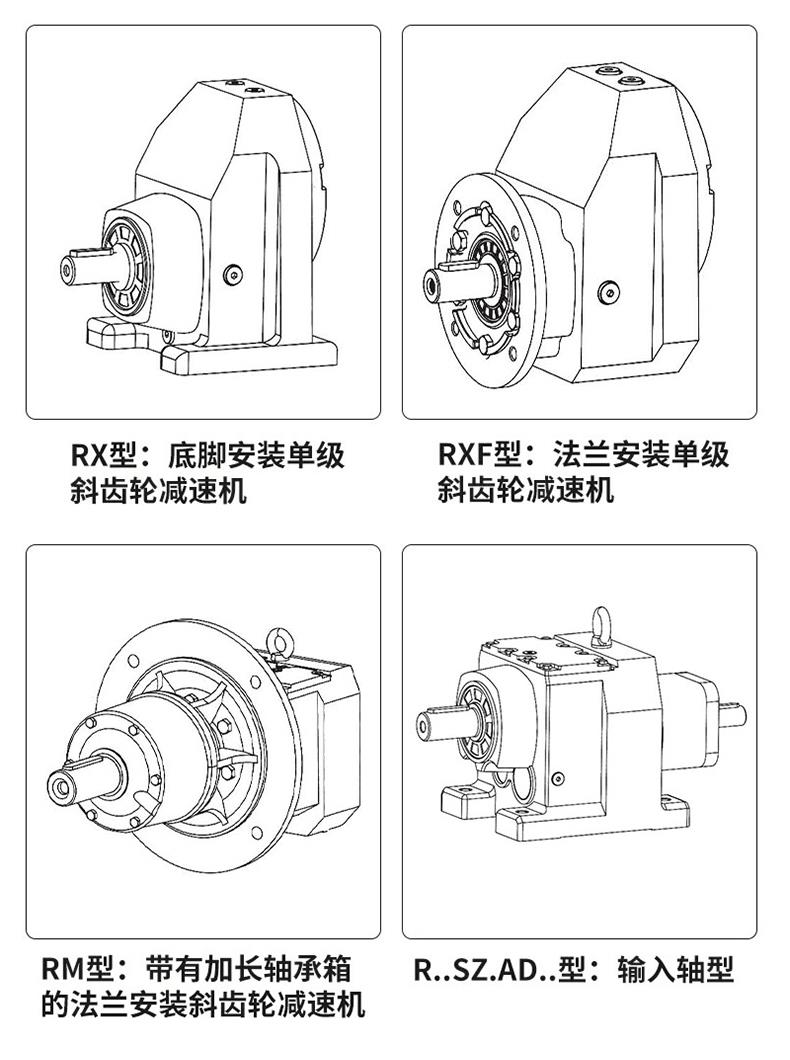 RX型：底脚安装单级斜齿轮减速机

RXF型：法兰安装单级斜齿轮减速机

RM型：带有加长轴承箱的法兰安装斜齿轮减速机

R..SZ.AD..型：输入轴型